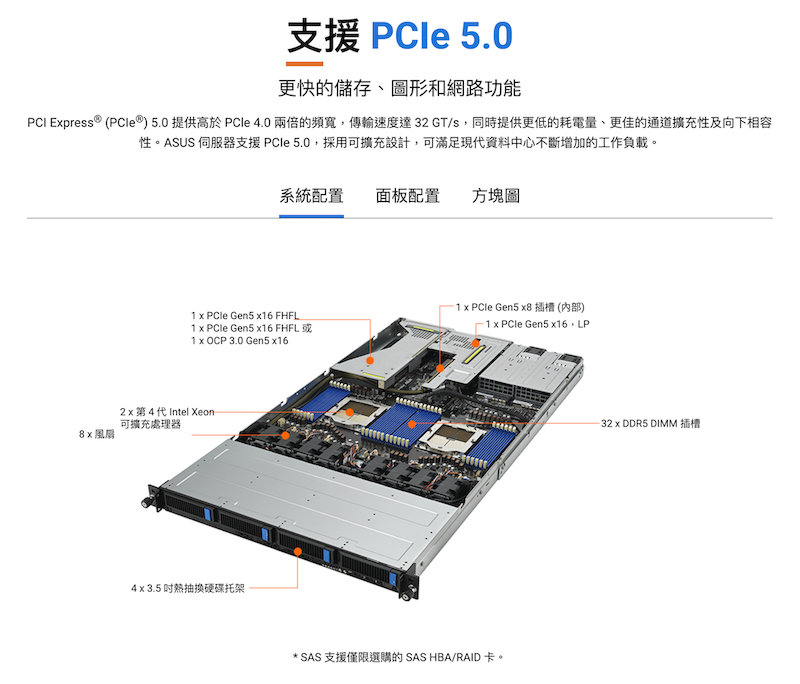 支援 PCIe 5.0

更快的儲存、圖形和網路功能

PCI Express® (PCIe®) 5.0 提供高於 PCIe 4.0 兩倍的頻寬，傳輸速度達 32 GT/s，同時提供更低的耗電量、更佳的通道擴充性及向下相容性。ASUS 伺服器支援 PCIe 5.0，採用可擴充設計，可滿足現代資料中心不斷增加的工作負載。

系統配置　面板配置　方塊圖

1 x PCIe Gen5 x16 FHFL
1 x PCIe Gen5 x16 FHFL 或
1 x OCP 3.0 Gen5 x16

1 x PCIe Gen5 x8 插槽 (內部)

1 x PCIe Gen5 x16，LP

2 x 第 4 代 Intel Xeon 可擴充處理器

8 x 風扇

32 x DDR5 DIMM 插槽

4 x 3.5 吋熱抽換硬碟托架

* SAS 支援僅限選購的 SAS HBA/RAID 卡。