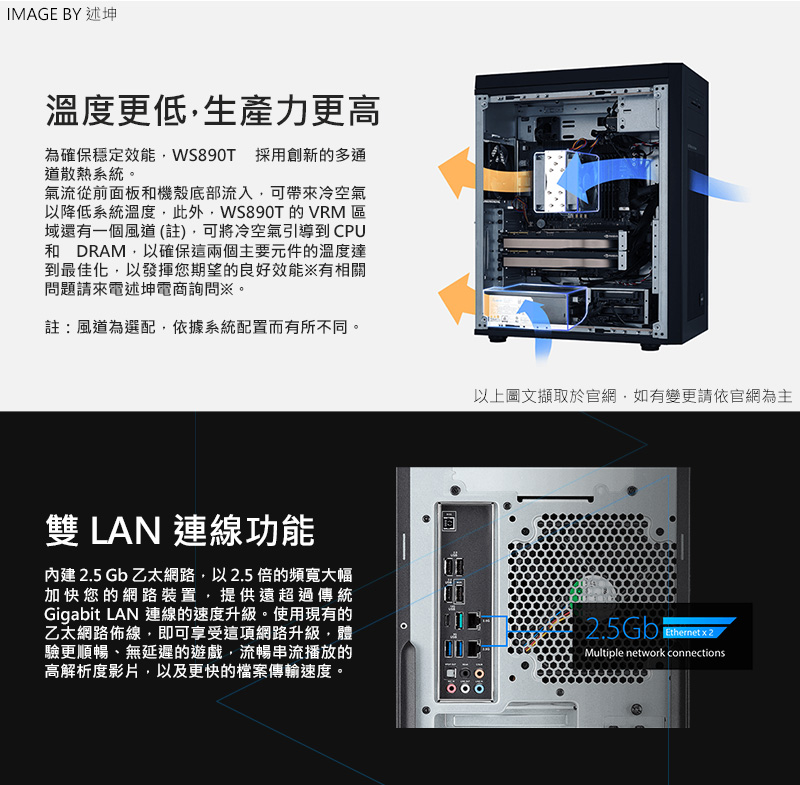 IMAGE BY 述坤

溫度更低,生產力更高

為確保穩定效能，WS890T 採用創新的多通道散熱系統。
氣流從前面板和機殼底部流入，可帶來冷空氣以降低系統溫度，此外，WS890T 的 VRM 區域還有一個風道 (註)，可將冷空氣引導到 CPU 和 DRAM，以確保這兩個主要元件的溫度達到最佳化，以發揮您期望的良好效能※有相關問題請來電述坤電商詢問※。

註：風道為選配，依據系統配置而有所不同。

以上圖文擷取於官網，如有變更請依官網為主

雙 LAN 連線功能

內建 2.5 Gb 乙太網路，以 2.5 倍的頻寬大幅加快您的網路裝置，提供遠超過傳統 Gigabit LAN 連線的速度升級。使用現有的乙太網路佈線，即可享受這項網路升級，體驗更順暢、無延遲的遊戲，流暢串流播放的高解析度影片，以及更快的檔案傳輸速度。

2.5Gb Ethernet x 2
Multiple network connections